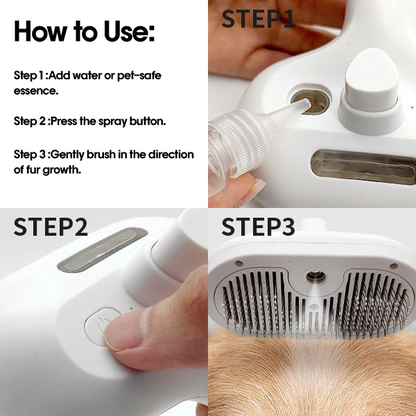 How to Use:

Step 1 :Add water or pet-safe essence.

Step 2 :Press the spray button.

Step 3 :Gently brush in the direction of fur growth.

STEP1

STEP2

STEP3