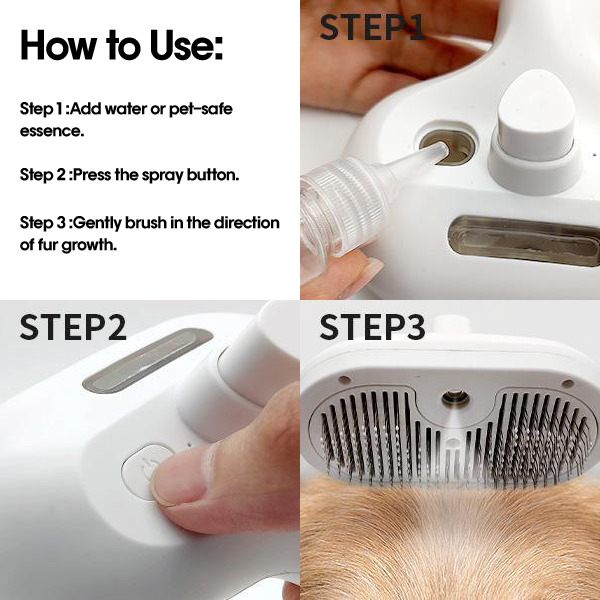 How to Use:

Step 1 :Add water or pet-safe essence.

Step 2 :Press the spray button.

Step 3 :Gently brush in the direction of fur growth.

STEP1

STEP2

STEP3